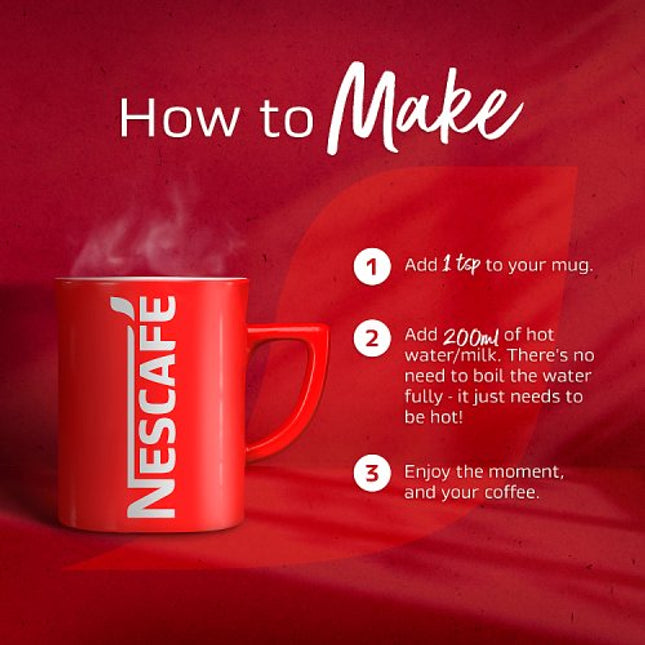 How to Make

NESCAFÉ

1 Add 1 tsp to your mug.

2 Add 200ml of hot water/milk. There's no need to boil the water fully - it just needs to be hot!

3 Enjoy the moment, and your coffee.